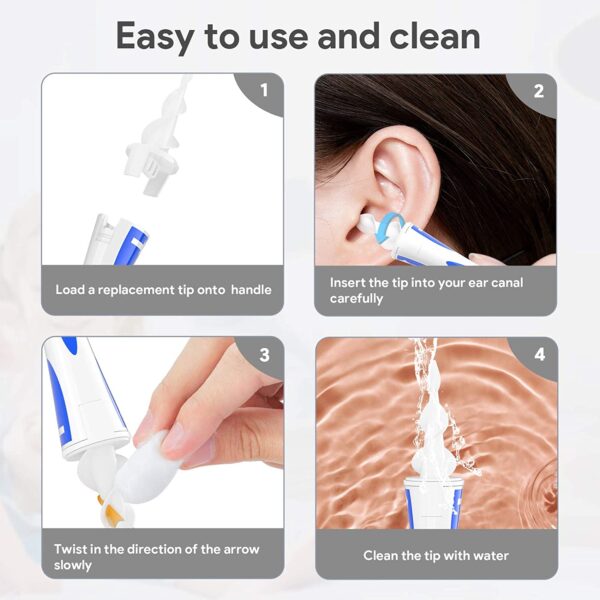 Easy to use and clean

1

Load a replacement tip onto handle

2

Insert the tip into your ear canal carefully

3

Twist in the direction of the arrow slowly

4

Clean the tip with water